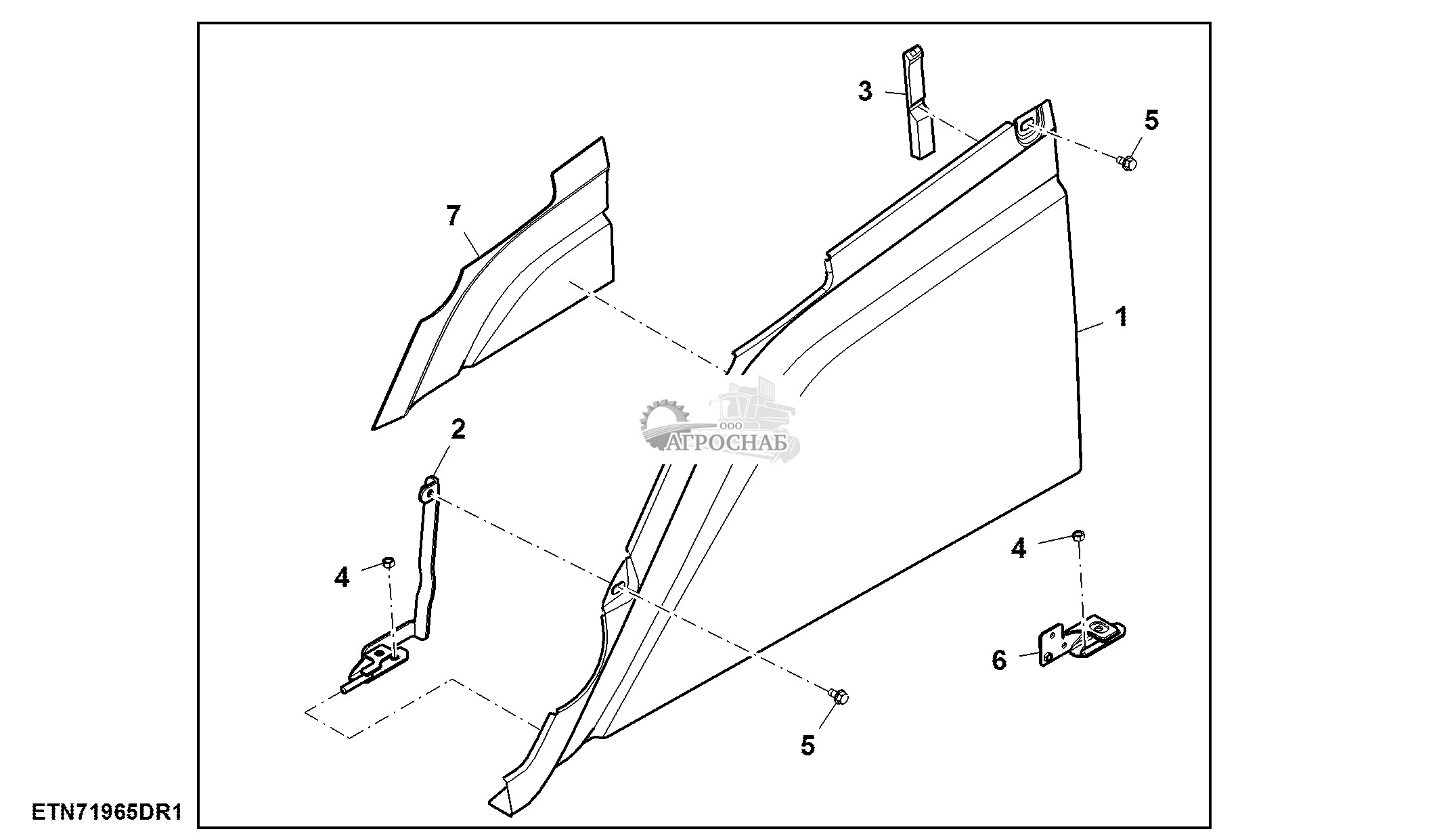 3
5
7
1
ООО
АГРОСНАБ
2
4
4
6
5
ETN71965DR1